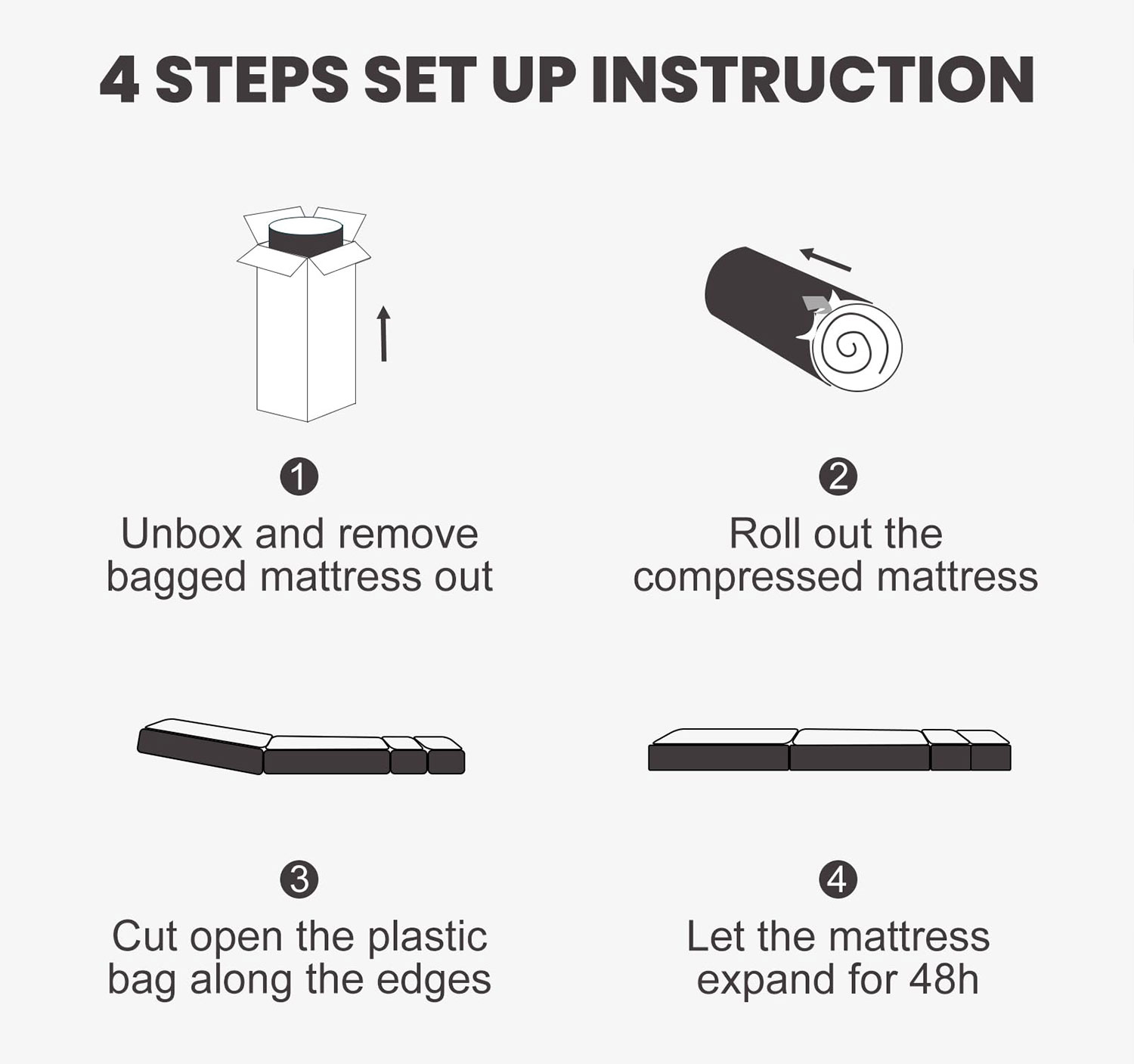 4 STEPS SET UP INSTRUCTION

1
Unbox and remove bagged mattress out

2
Roll out the compressed mattress

3
Cut open the plastic bag along the edges

4
Let the mattress expand for 48h